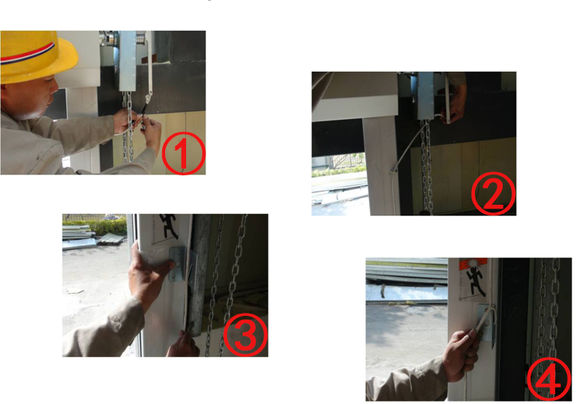 ①

②

③

④